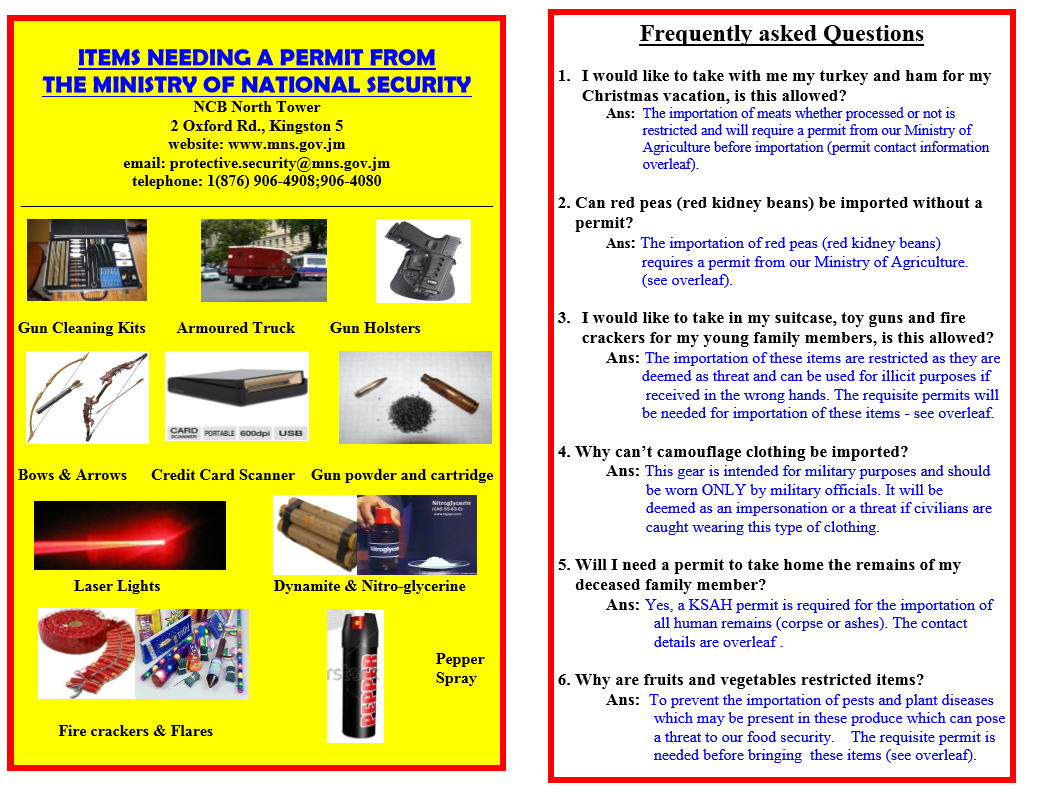 ITEMS NEEDING A PERMIT FROM THE MINISTRY OF NATIONAL SECURITY
NCB North Tower
2 Oxford Rd., Kingston 5
website: www.mns.gov.jm
email: protective.security@mns.gov.jm
telephone: 1(876) 906-4908;906-4080

Gun Cleaning Kits
Armoured Truck
Gun Holsters

CARD SCANNER PORTABLE 600dpi USB

Bows & Arrows
Credit Card Scanner
Gun powder and cartridge

Nitroglycerin
Nitroglycerin

Laser Lights
Dynamite & Nitro-glycerine

PEPPER

Pepper Spray

Fire crackers & Flares

Frequently asked Questions

1. I would like to take with me my turkey and ham for my Christmas vacation, is this allowed?
Ans: The importation of meats whether processed or not is restricted and will require a permit from our Ministry of Agriculture before importation (permit contact information overleaf).

2. Can red peas (red kidney beans) be imported without a permit?
Ans: The importation of red peas (red kidney beans) requires a permit from our Ministry of Agriculture. (see overleaf).

3. I would like to take in my suitcase, toy guns and fire crackers for my young family members, is this allowed?
Ans: The importation of these items are restricted as they are deemed as threat and can be used for illicit purposes if received in the wrong hands. The requisite permits will be needed for importation of these items - see overleaf.

4. Why can't camouflage clothing be imported?
Ans: This gear is intended for military purposes and should be worn ONLY by military officials. It will be deemed as an impersonation or a threat if civilians are caught wearing this type of clothing.

5. Will I need a permit to take home the remains of my deceased family member?
Ans: Yes, a KSAH permit is required for the importation of all human remains (corpse or ashes). The contact details are overleaf .

6. Why are fruits and vegetables restricted items?
Ans: To prevent the importation of pests and plant diseases which may be present in these produce which can pose a threat to our food security. The requisite permit is needed before bringing these items (see overleaf).